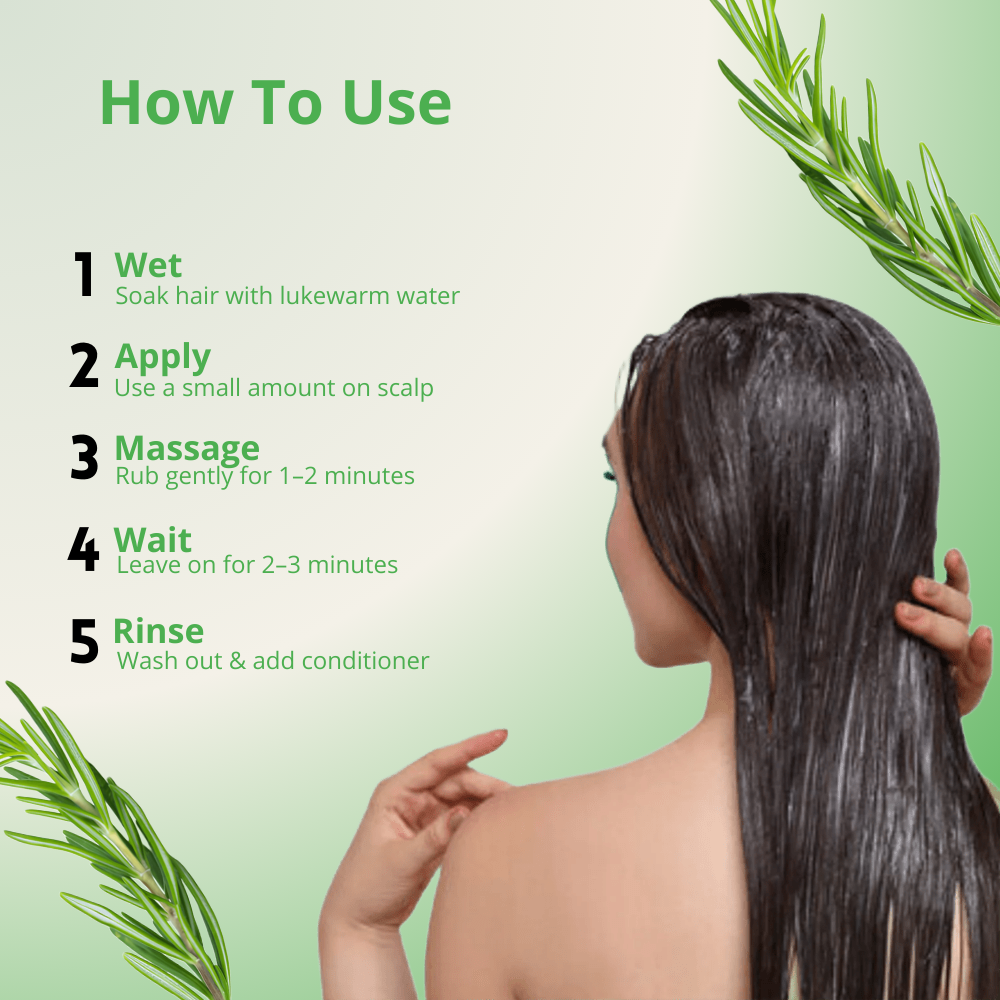 How To Use

1 Wet
Soak hair with lukewarm water

2 Apply
Use a small amount on scalp

3 Massage
Rub gently for 1–2 minutes

4 Wait
Leave on for 2–3 minutes

5 Rinse
Wash out & add conditioner