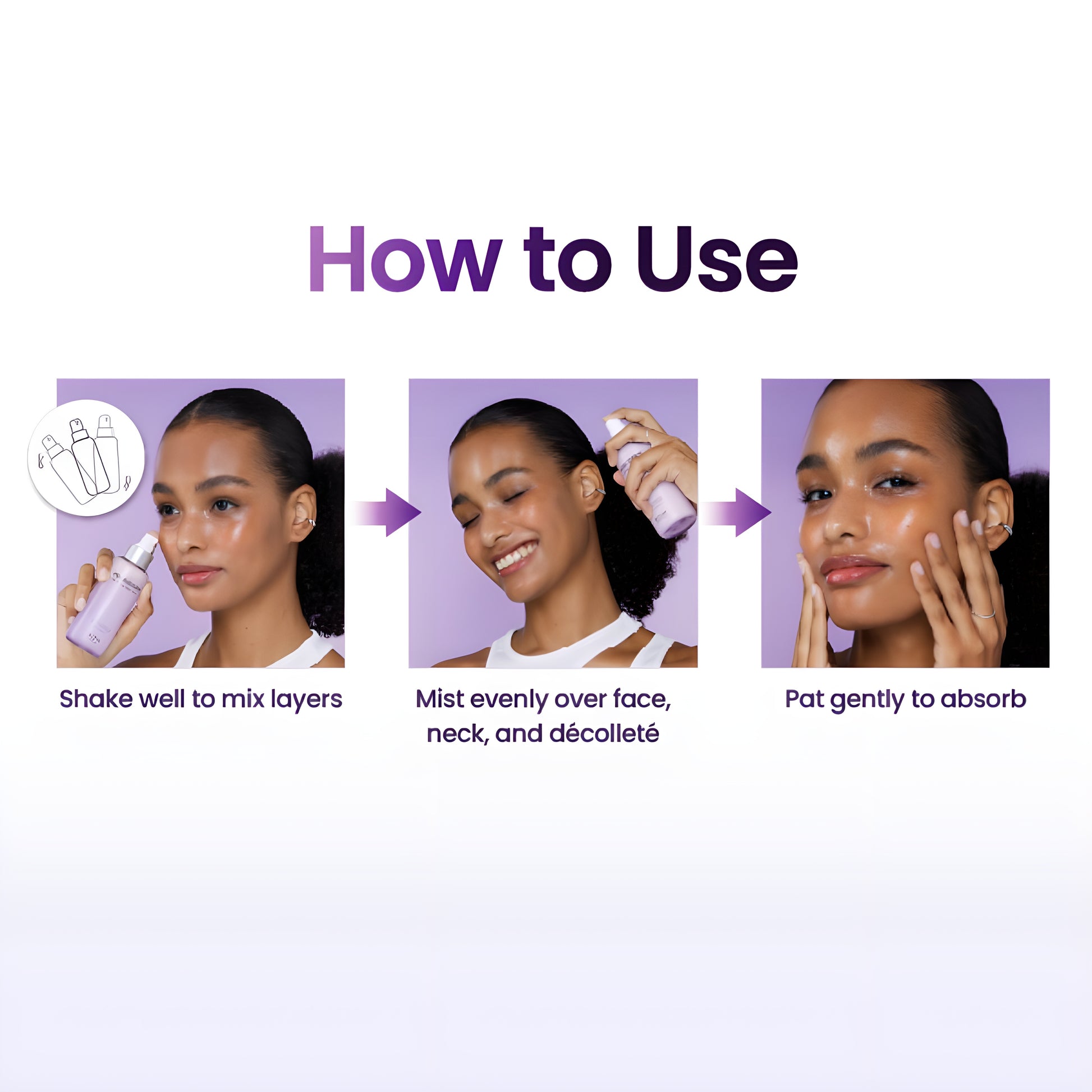 How to Use

Shake well to mix layers

Mist evenly over face, neck, and décolleté

Pat gently to absorb